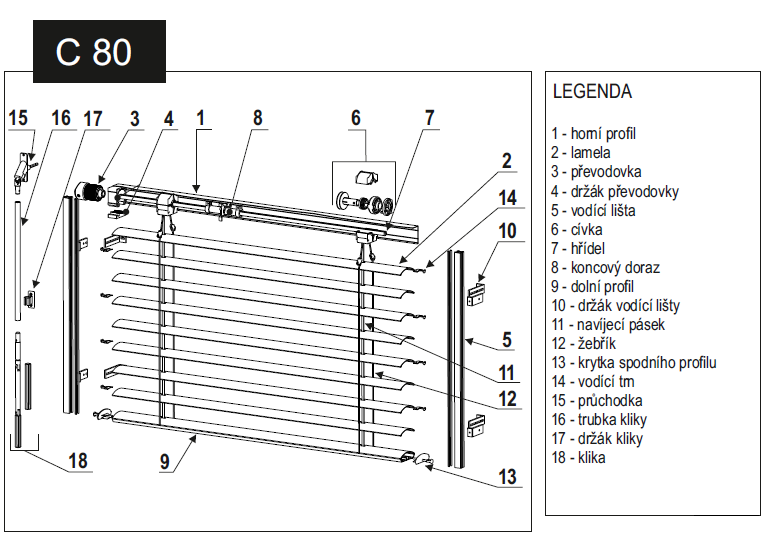 C 80

15 16 17 3 4 1 8 6 7 2 14 10 5 11 12 13 9 18

LEGENDA

1 - horní profil
2 - lamela
3 - převodovka
4 - držák převodovky
5 - vodící lišta
6 - cívka
7 - hřídel
8 - koncový doraz
9 - dolní profil
10 - držák vodící lišty
11 - navíjecí pásek
12 - žebřík
13 - krytka spodního profilu
14 - vodící trn
15 - průchodka
16 - trubka kliky
17 - držák kliky
18 - klika